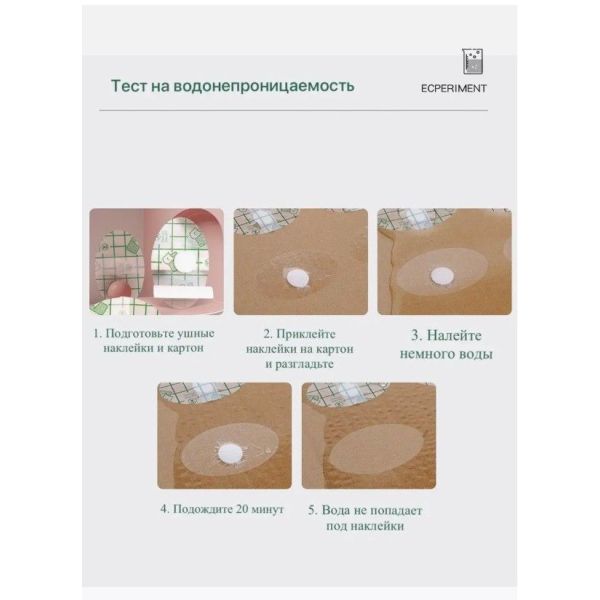 Тест на водонепроницаемость

ECPERIMENT

1. Подготовьте ушные наклейки и картон

2. Приклейте наклейки на картон и разгладьте

3. Налейте немного воды

4. Подождите 20 минут

5. Вода не попадает под наклейки