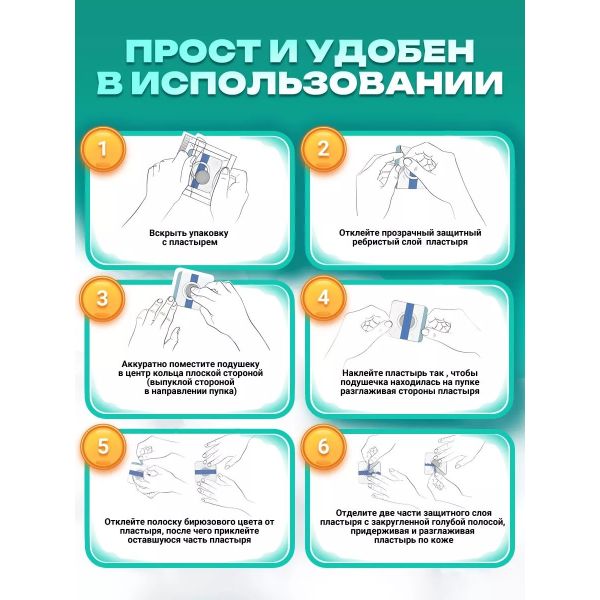 ПРОСТ И УДОБЕН В ИСПОЛЬЗОВАНИИ

1

Вскрыть упаковку с пластырем

2

Отклейте прозрачный защитный ребристый слой пластыря

3

Аккуратно поместите подушеку в центр кольца плоской стороной (выпуклой стороной в направлении пупка)

4

Наклейте пластырь так , чтобы подушечка находилась на пупке разглаживая стороны пластыря

5

Отклейте полоску бирюзового цвета от пластыря, после чего приклейте оставшуюся часть пластыря

6

Отделите две части защитного слоя пластыря с закругленной голубой полосой, придерживая и разглаживая пластырь по коже