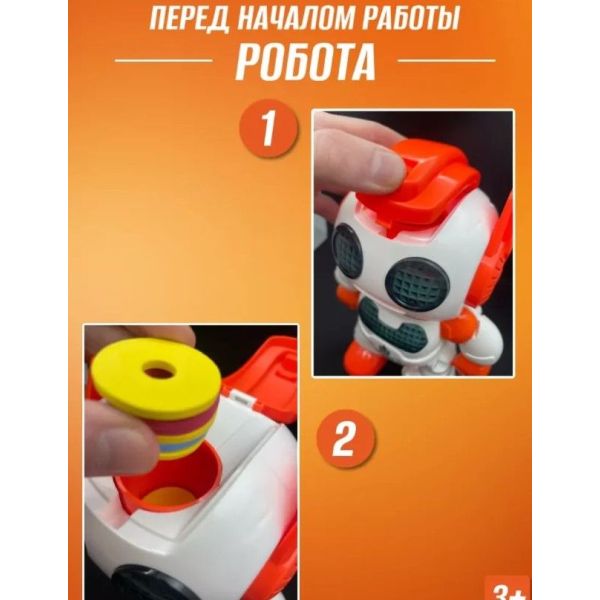 ПЕРЕД НАЧАЛОМ РАБОТЫ
РОБОТА

1

2

3+