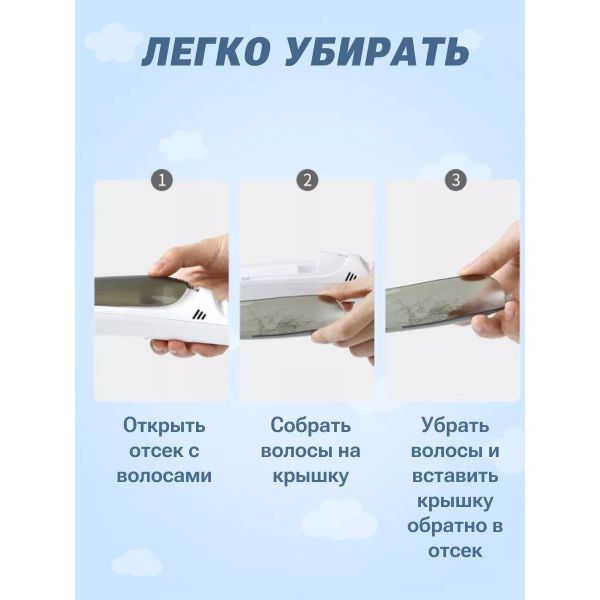 ЛЕГКО УБИРАТЬ

1

Открыть отсек с волосами

2

Собрать волосы на крышку

3

Убрать волосы и вставить крышку обратно в отсек