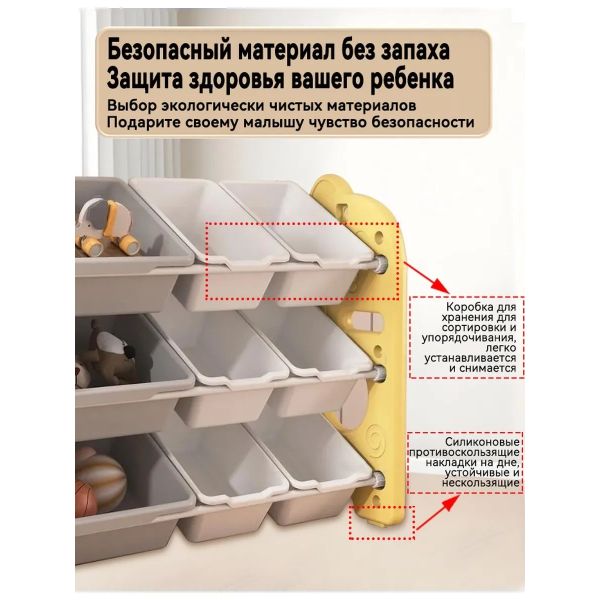 Безопасный материал без запаха
Защита здоровья вашего ребенка
Выбор экологически чистых материалов
Подарите своему малышу чувство безопасности

Коробка для хранения для сортировки и упорядочивания, легко устанавливается и снимается

Силиконовые противоскользящие накладки на дне, устойчивые и нескользящие