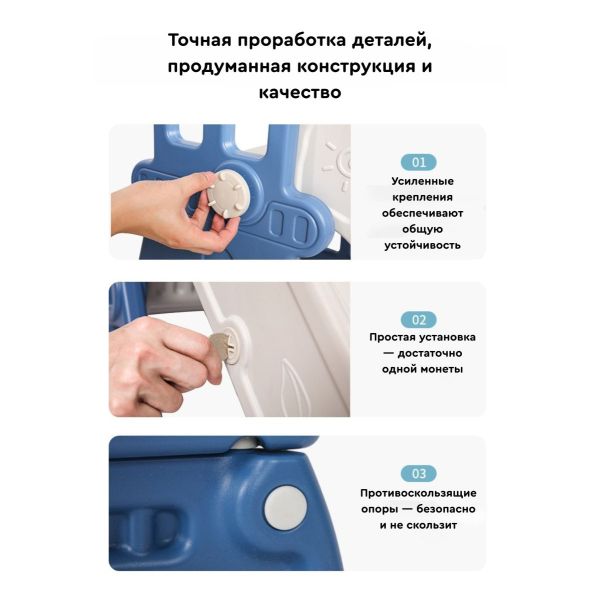 Точная проработка деталей, продуманная конструкция и качество

01

Усиленные крепления обеспечивают общую устойчивость

02

Простая установка — достаточно одной монеты

03

Противоскользящие опоры — безопасно и не скользит