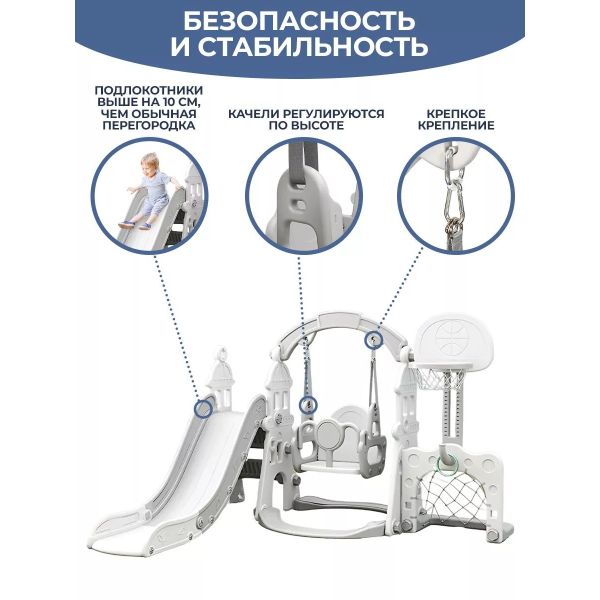 БЕЗОПАСНОСТЬ И СТАБИЛЬНОСТЬ

ПОДЛОКОТНИКИ ВЫШЕ НА 10 СМ, ЧЕМ ОБЫЧНАЯ ПЕРЕГОРОДКА

КАЧЕЛИ РЕГУЛИРУЮТСЯ ПО ВЫСОТЕ

КРЕПКОЕ КРЕПЛЕНИЕ