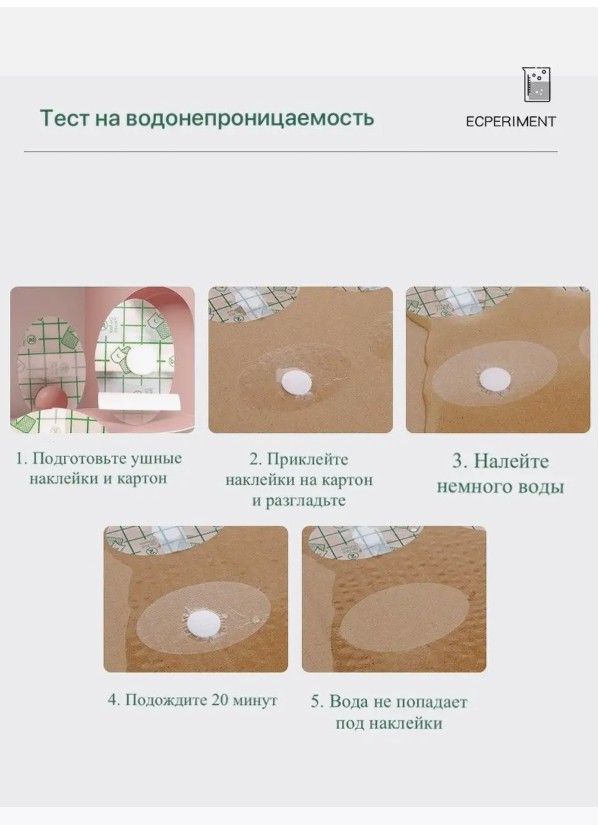 Тест на водонепроницаемость

ECPERIMENT

1. Подготовьте ушные наклейки и картон

2. Приклейте наклейки на картон и разгладьте

3. Налейте немного воды

4. Подождите 20 минут

5. Вода не попадает под наклейки