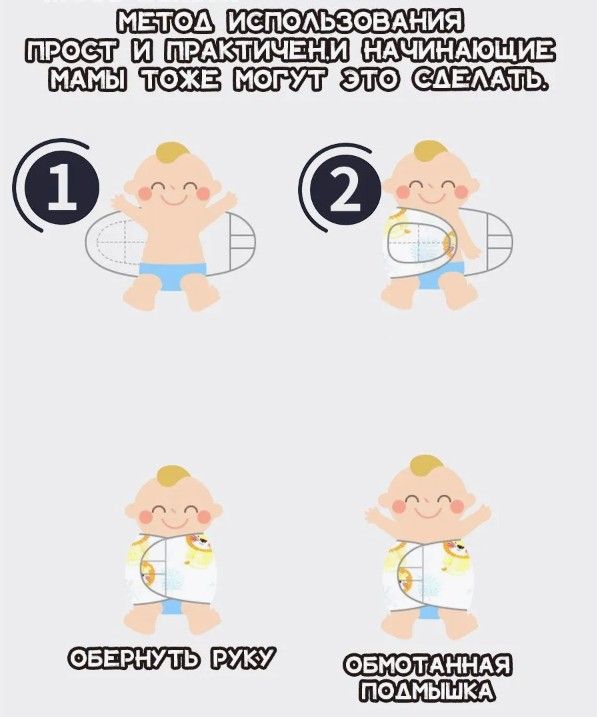 МЕТОД ИСПОЛЬЗОВАНИЯ ПРОСТ И ПРАКТИЧЕН.И НАЧИНАЮЩИЕ МАМЫ ТОЖЕ МОГУТ ЭТО СДЕЛАТЬ.

1

2

ОБЕРНУТЬ РУКУ

ОБМОТАННАЯ ПОДМЫШКА