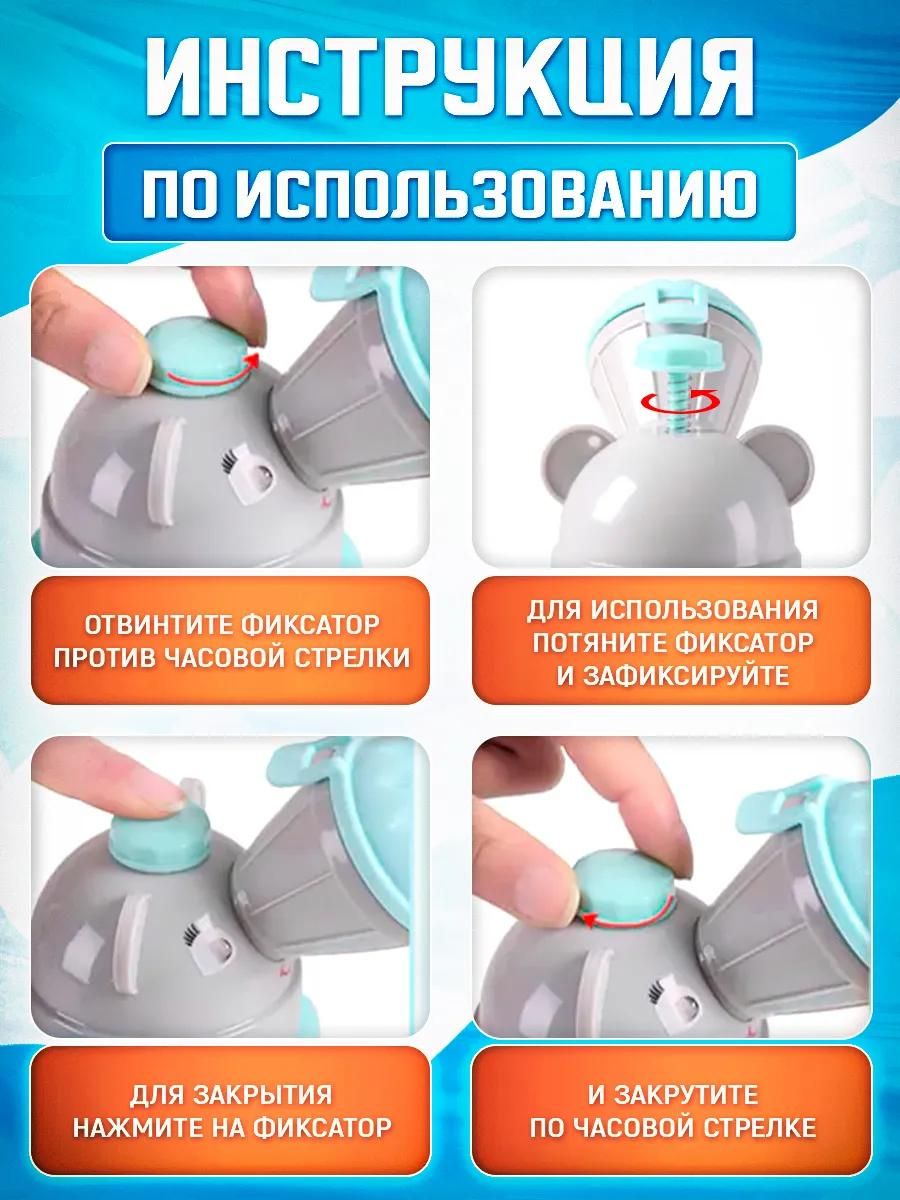 ИНСТРУКЦИЯ

ПО ИСПОЛЬЗОВАНИЮ

ОТВИНТИТЕ ФИКСАТОР ПРОТИВ ЧАСОВОЙ СТРЕЛКИ

ДЛЯ ИСПОЛЬЗОВАНИЯ ПОТЯНИТЕ ФИКСАТОР И ЗАФИКСИРУЙТЕ

ДЛЯ ЗАКРЫТИЯ НАЖМИТЕ НА ФИКСАТОР

И ЗАКРУТИТЕ ПО ЧАСОВОЙ СТРЕЛКЕ