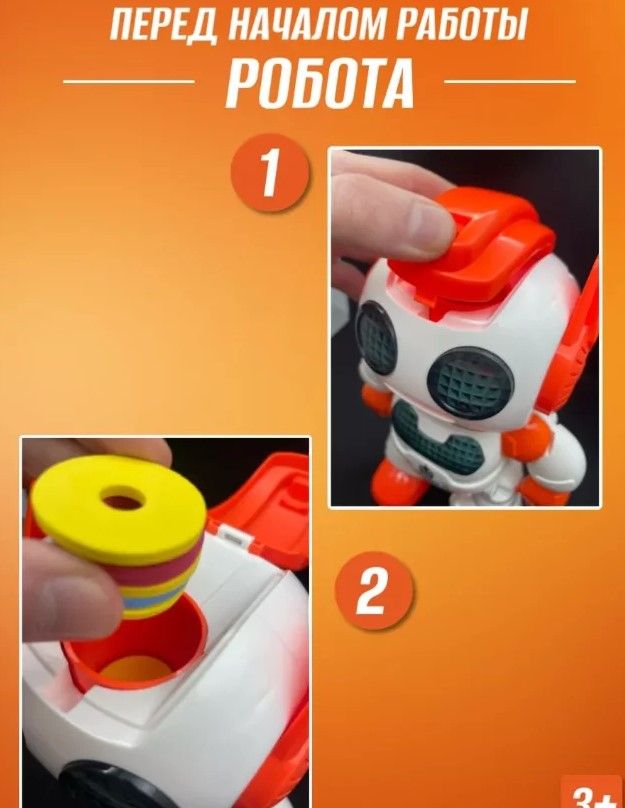 ПЕРЕД НАЧАЛОМ РАБОТЫ
РОБОТА

1

2

3+