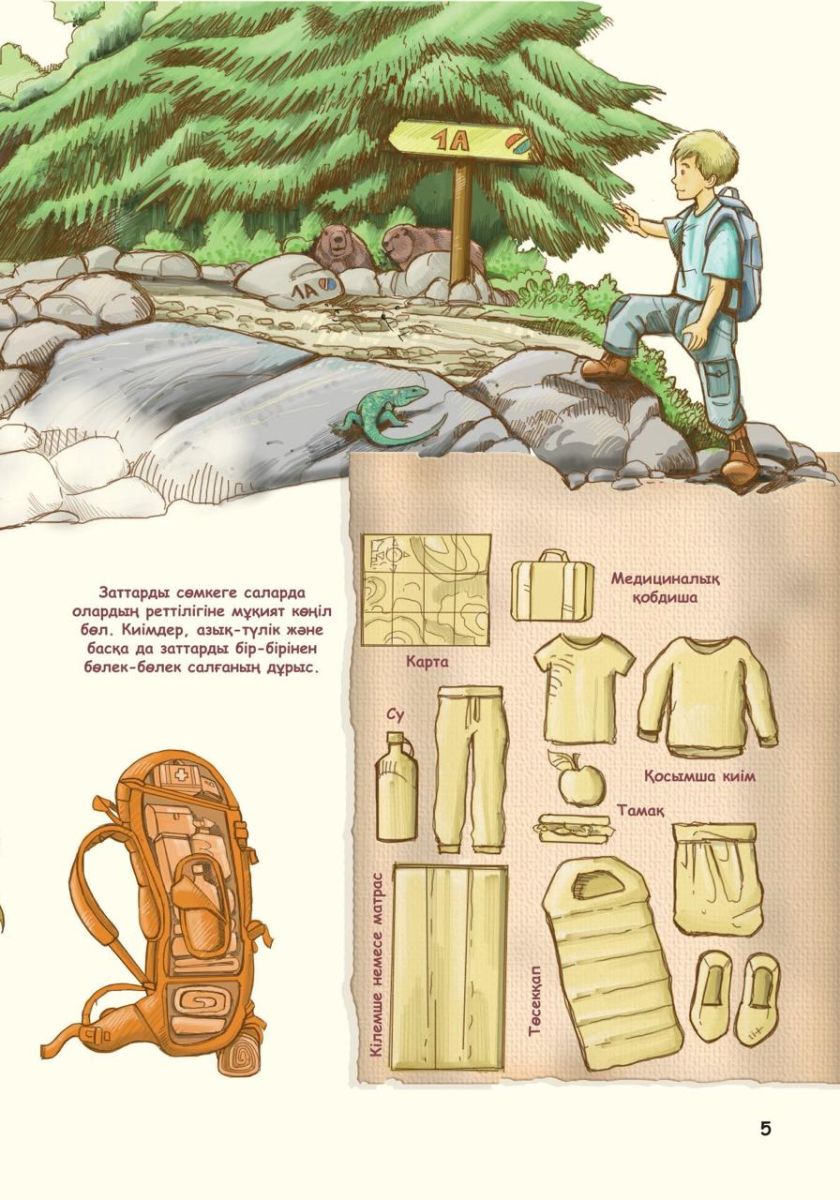 1A

1A

Заттарды сөмкеге саларда олардың реттілігіне мұқият көңіл бөл. Киімдер, азық-түлік және басқа да заттарды бір-бірінен бөлек-бөлек салғаның дұрыс.

Карта

Медициналық қобдиша

Су

Қосымша киім

Тамақ

Кілемше немесе матрас

Төсекқап

5