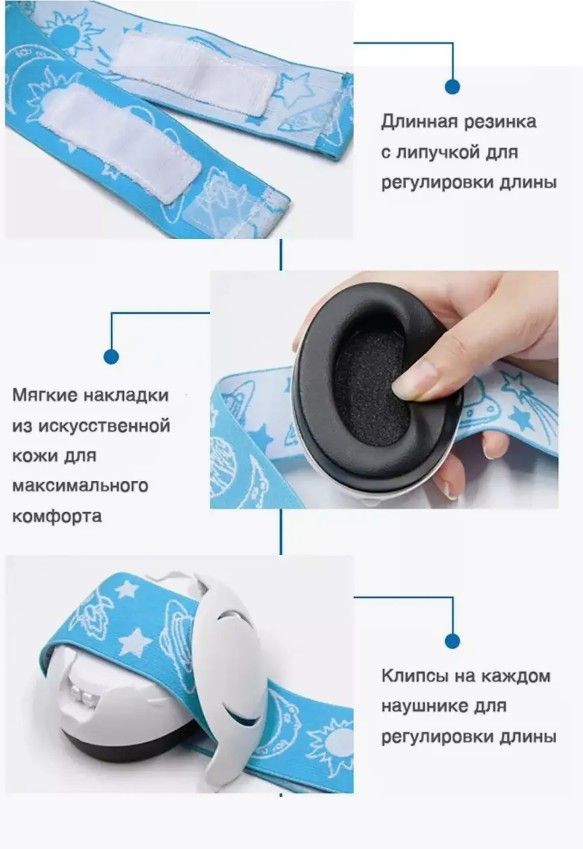 Длинная резинка с липучкой для регулировки длины

Мягкие накладки из искусственной кожи для максимального комфорта

Клипсы на каждом наушнике для регулировки длины