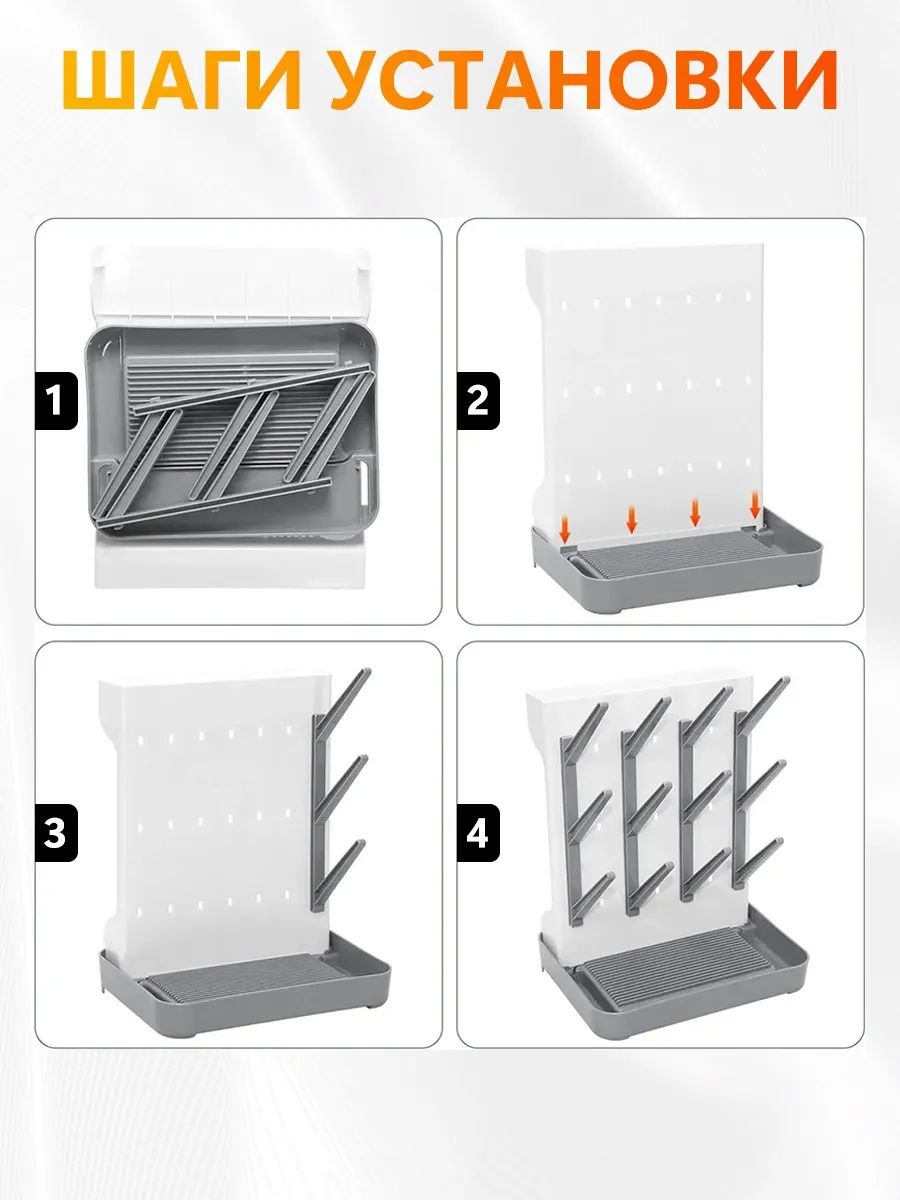 ШАГИ УСТАНОВКИ

1

2

3

4