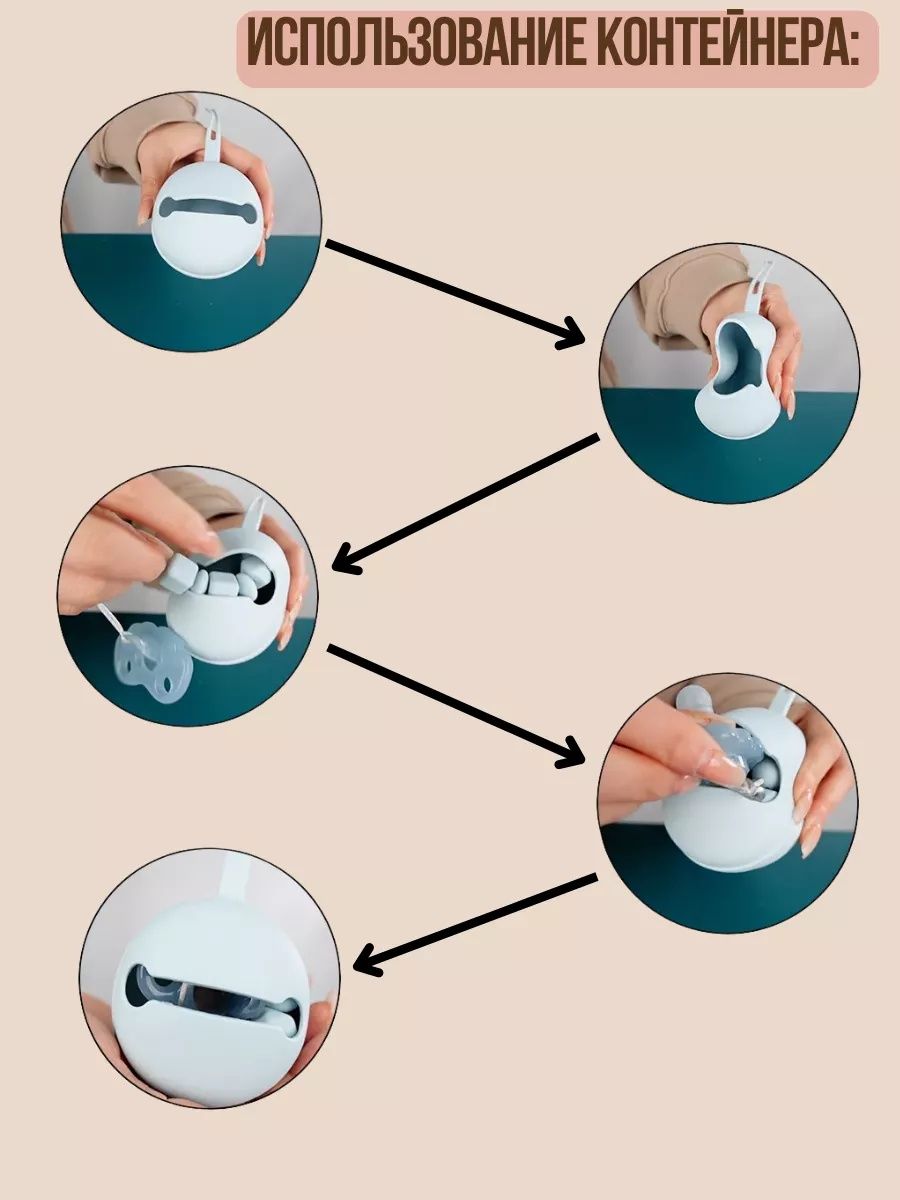 ИСПОЛЬЗОВАНИЕ КОНТЕЙНЕРА: