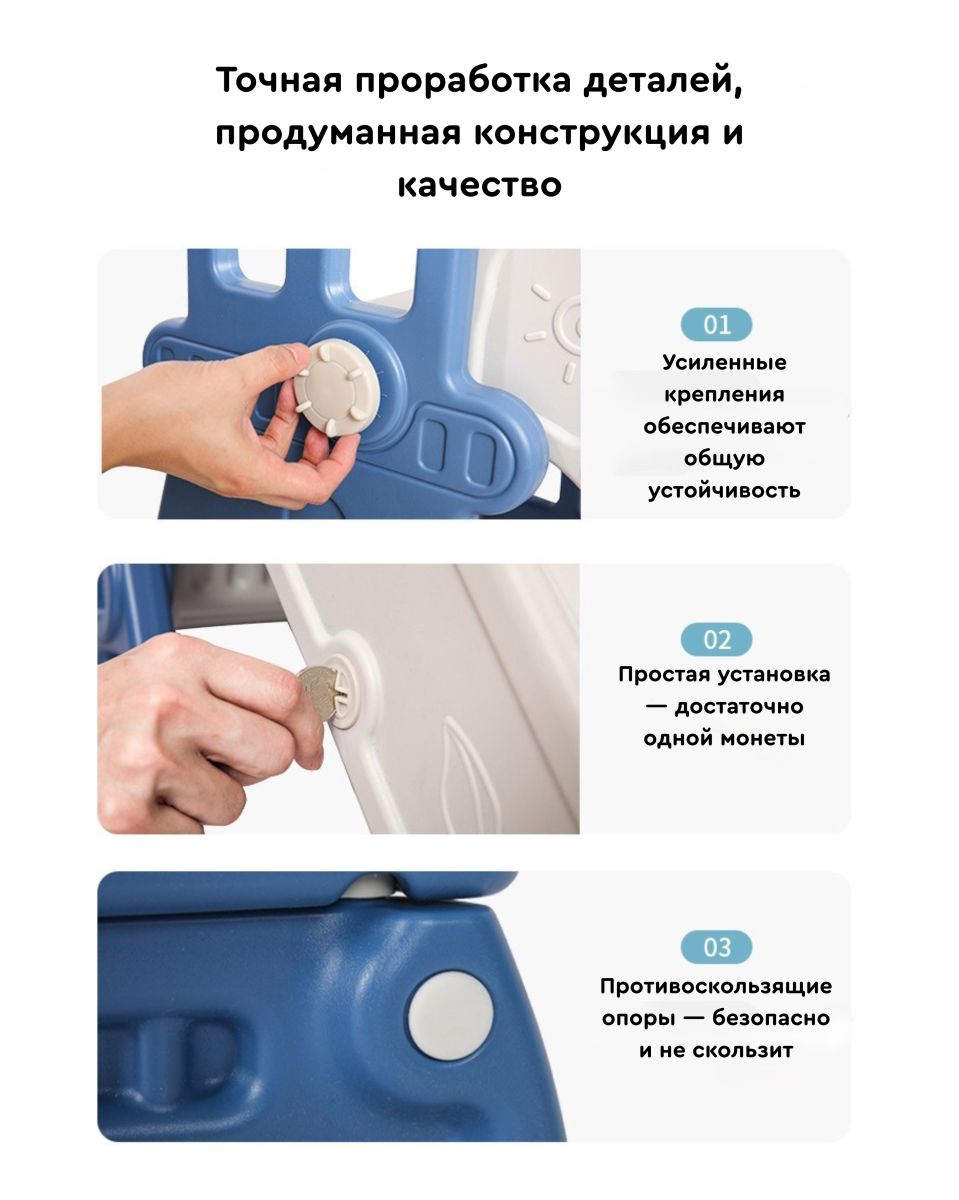 Точная проработка деталей, продуманная конструкция и качество

01

Усиленные крепления обеспечивают общую устойчивость

02

Простая установка — достаточно одной монеты

03

Противоскользящие опоры — безопасно и не скользит